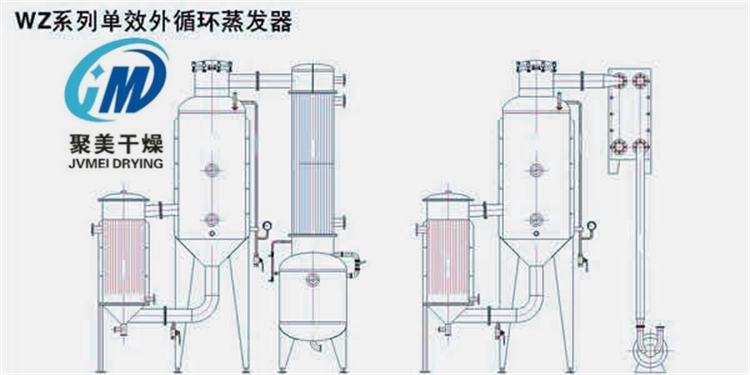 WZ系列单效外循环蒸发器

JM

聚美干燥
JVMEI DRYING